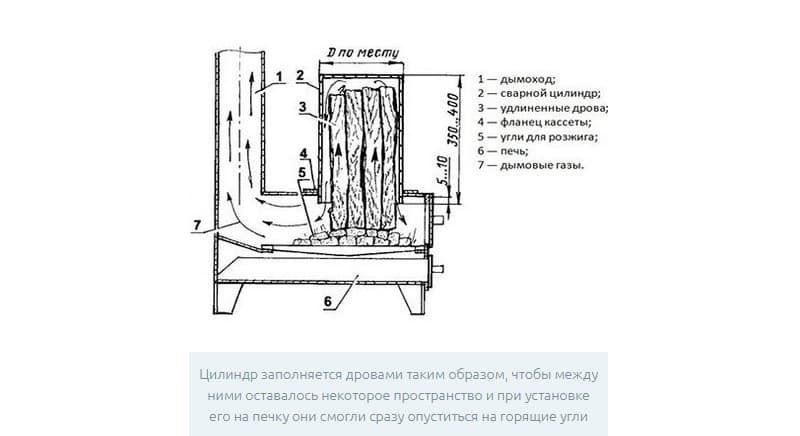 D по месту

1
2
3
4
5
7
6

350...400
5...10

1 — дымоход;
2 — сварной цилиндр;
3 — удлиненные дрова;
4 — фланец кассеты;
5 — угли для розжига;
6 — печь;
7 — дымовые газы.

Цилиндр заполняется дровами таким образом, чтобы между ними оставалось некоторое пространство и при установке его на печку они смогли сразу опуститься на горящие угли