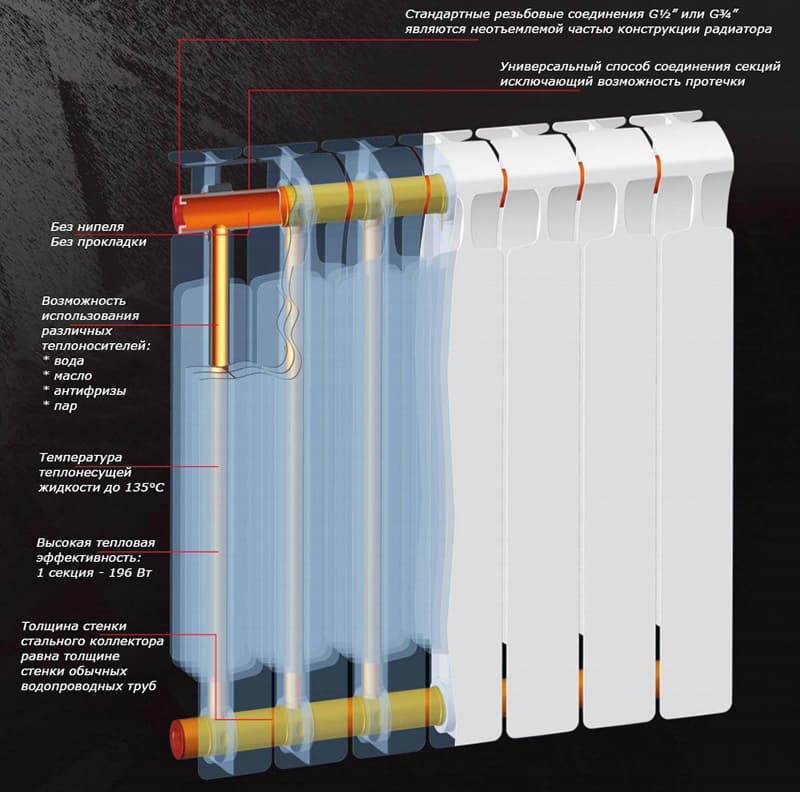 Стандартные резьбовые соединения G½" или G¾" являются неотъемлемой частью конструкции радиатора

Универсальный способ соединения секций исключающий возможность протечки

Без нипеля
Без прокладки

Возможность использования различных теплоносителей:
* вода
* масло
* антифризы
* пар

Температура теплонесущей жидкости до 135°C

Высокая тепловая эффективность:
1 секция - 196 Вт

Толщина стенки стального коллектора равна толщине стенки обычных водопроводных труб